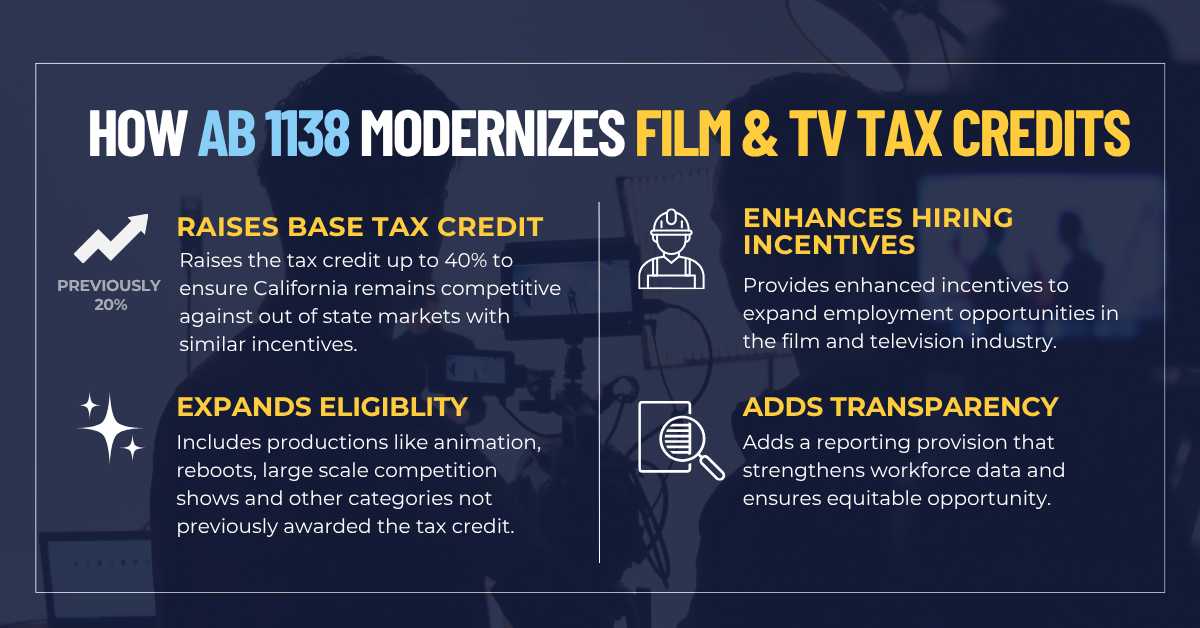 HOW AB 1138 MODERNIZES FILM & TV TAX CREDITS

PREVIOUSLY 20%

RAISES BASE TAX CREDIT

Raises the tax credit up to 40% to ensure California remains competitive against out of state markets with similar incentives.

EXPANDS ELIGIBLITY

Includes productions like animation, reboots, large scale competition shows and other categories not previously awarded the tax credit.

ENHANCES HIRING INCENTIVES

Provides enhanced incentives to expand employment opportunities in the film and television industry.

ADDS TRANSPARENCY

Adds a reporting provision that strengthens workforce data and ensures equitable opportunity.